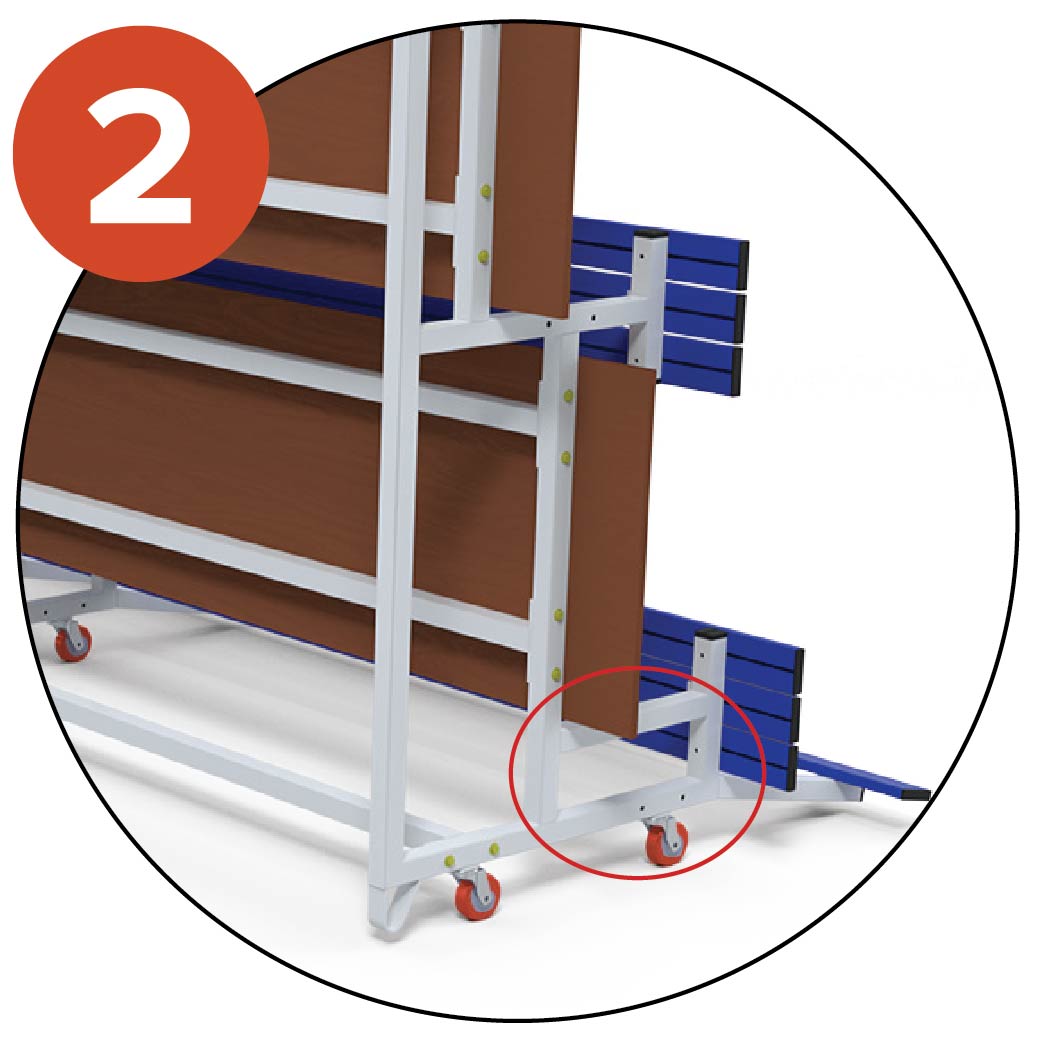 2